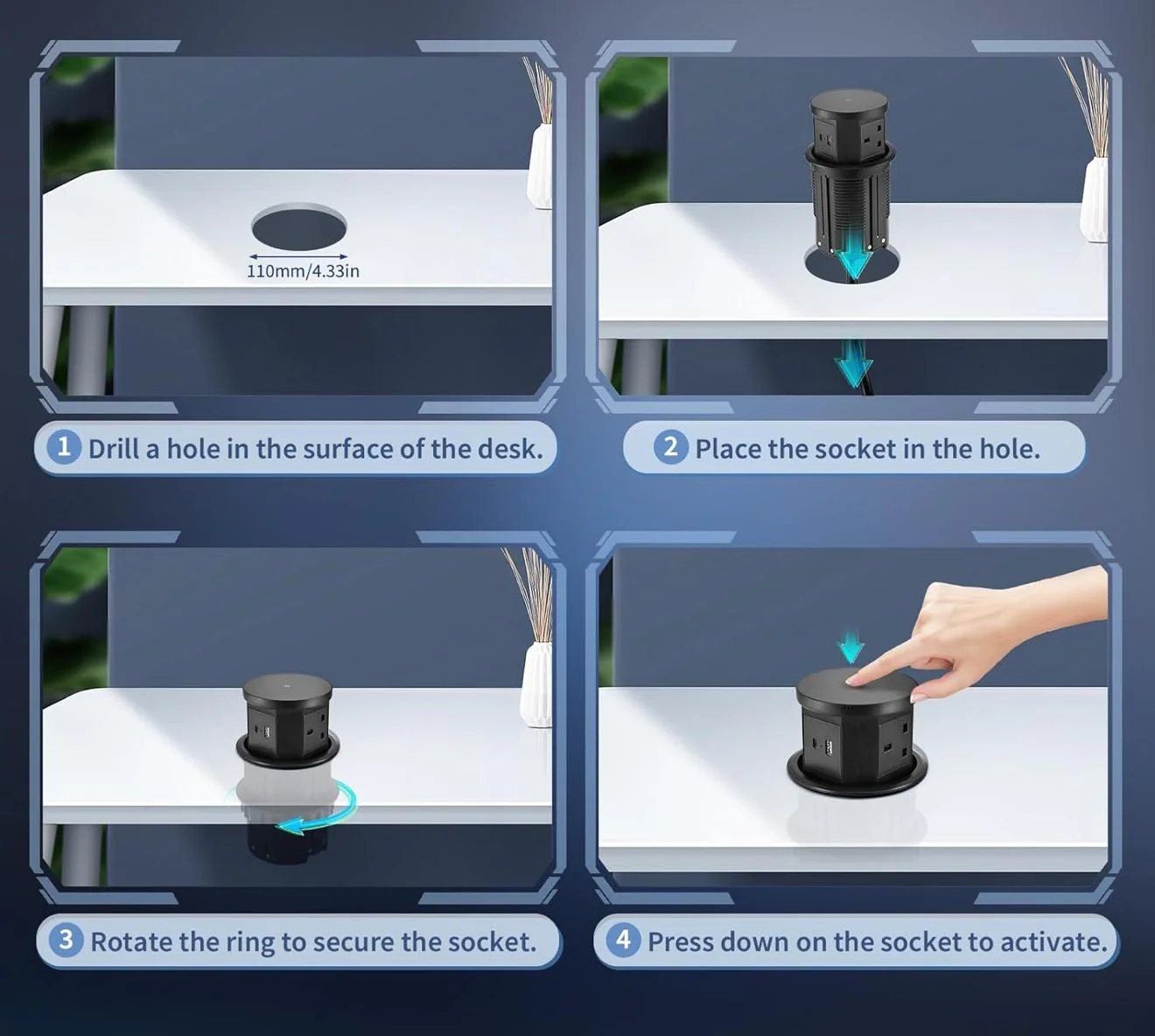 110mm/4.33in

1 Drill a hole in the surface of the desk.

2 Place the socket in the hole.

3 Rotate the ring to secure the socket.

4 Press down on the socket to activate.